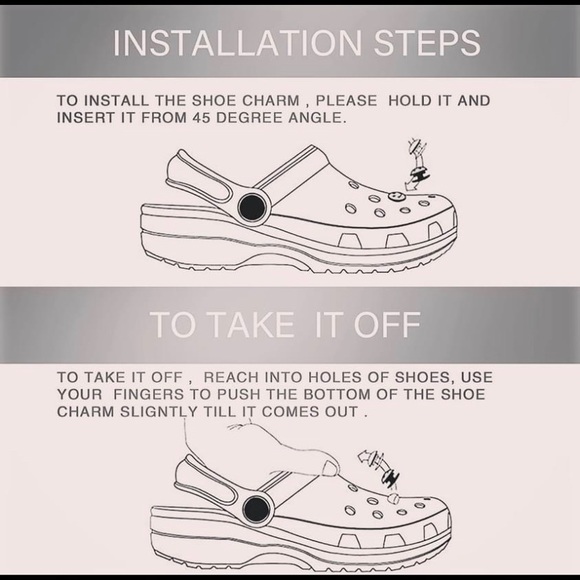 INSTALLATION STEPS

TO INSTALL THE SHOE CHARM , PLEASE HOLD IT AND INSERT IT FROM 45 DEGREE ANGLE.

TO TAKE IT OFF

TO TAKE IT OFF , REACH INTO HOLES OF SHOES, USE YOUR FINGERS TO PUSH THE BOTTOM OF THE SHOE CHARM SLIGNTLY TILL IT COMES OUT .